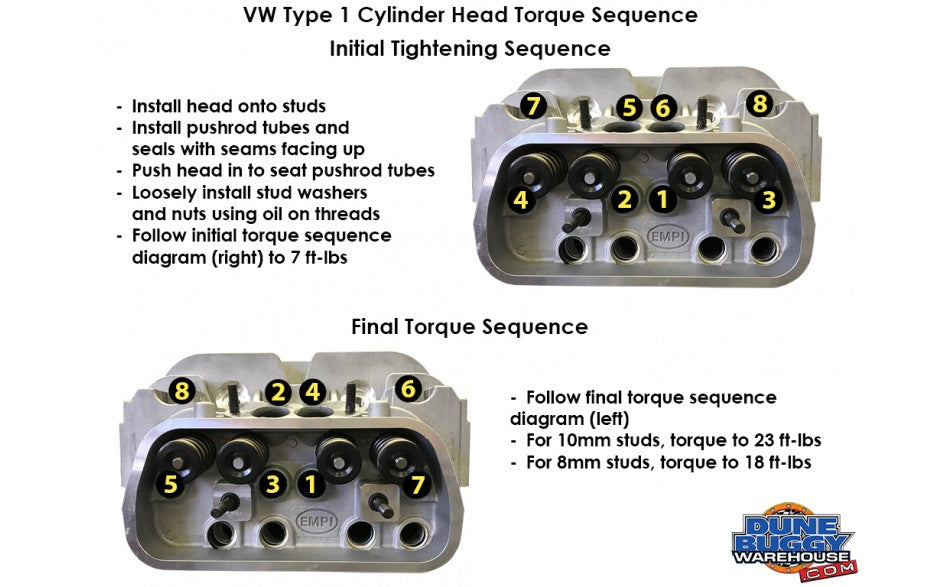 VW Type 1 Cylinder Head Torque Sequence

Initial Tightening Sequence

- Install head onto studs
- Install pushrod tubes and seals with seams facing up
- Push head in to seat pushrod tubes
- Loosely install stud washers and nuts using oil on threads
- Follow initial torque sequence diagram (right) to 7 ft-lbs

7 5 6 8
4 2 1 3
EMPI

Final Torque Sequence

8 2 4 6
5 3 1 7
EMPI

- Follow final torque sequence diagram (left)
- For 10mm studs, torque to 23 ft-lbs
- For 8mm studs, torque to 18 ft-lbs

DUNE BUGGY WAREHOUSE .COM